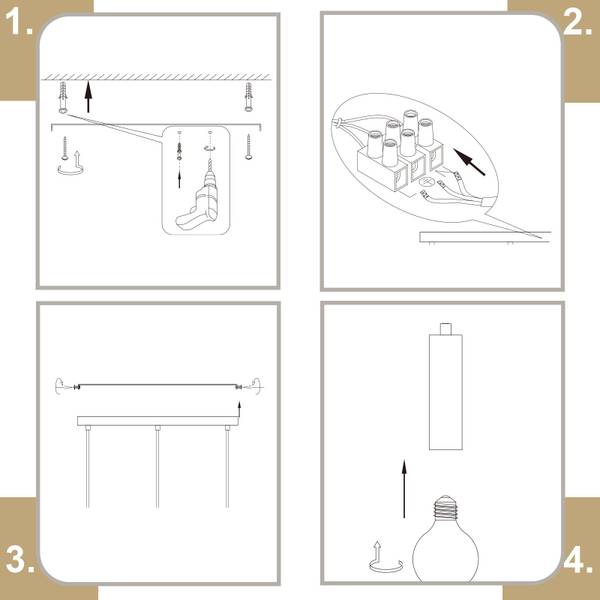 1.

2.

3.

4.