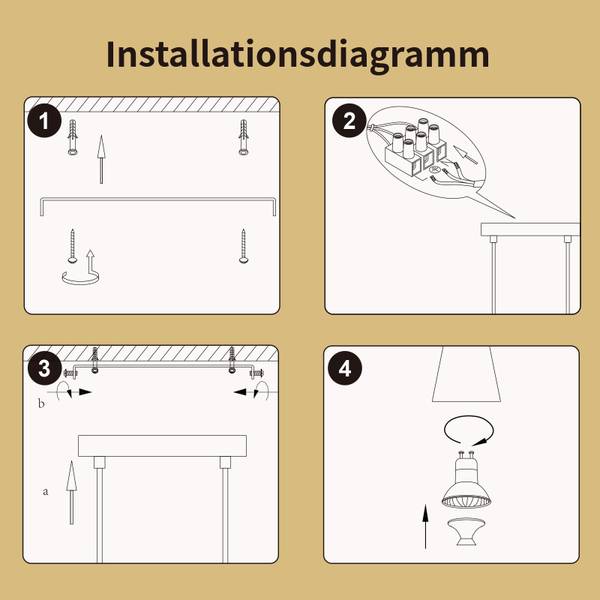 Installationsdiagramm

1

2

3

b

a

4