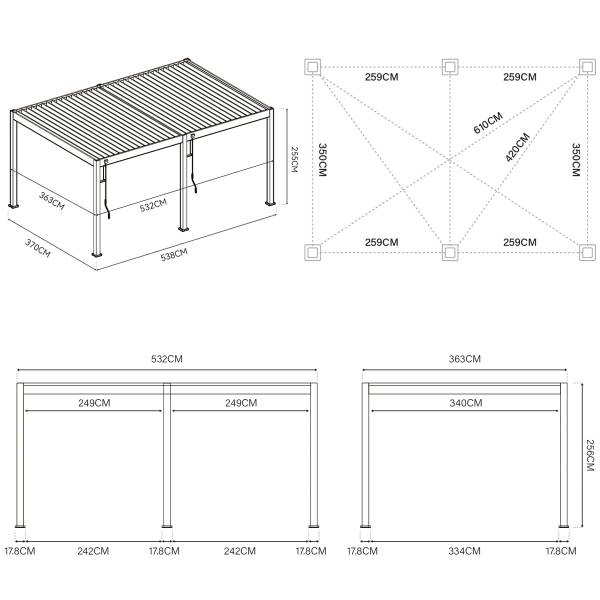 255CM
363CM
532CM
370CM
538CM

259CM
259CM
350CM
610CM
420CM
350CM
259CM
259CM

532CM
249CM
249CM
17.8CM
242CM
17.8CM
242CM
17.8CM

363CM
340CM
256CM
17.8CM
334CM
17.8CM