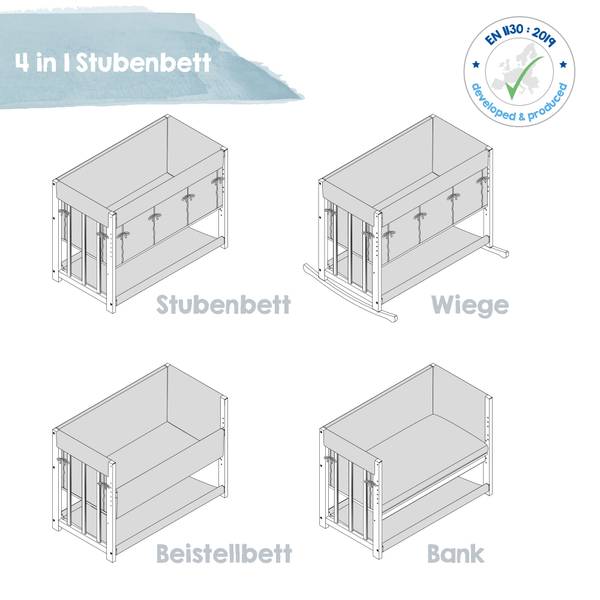 4 in 1 Stubenbett

EN 1130 : 2019
developed & produced

Stubenbett

Wiege

Beistellbett

Bank