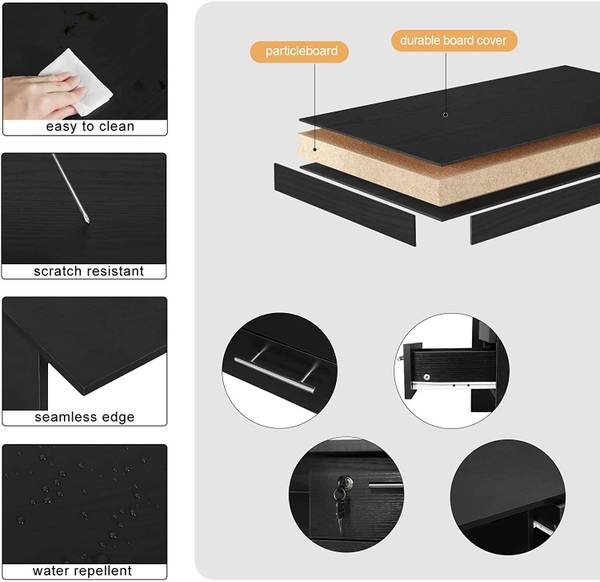 easy to clean

scratch resistant

seamless edge

water repellent

particleboard

durable board cover