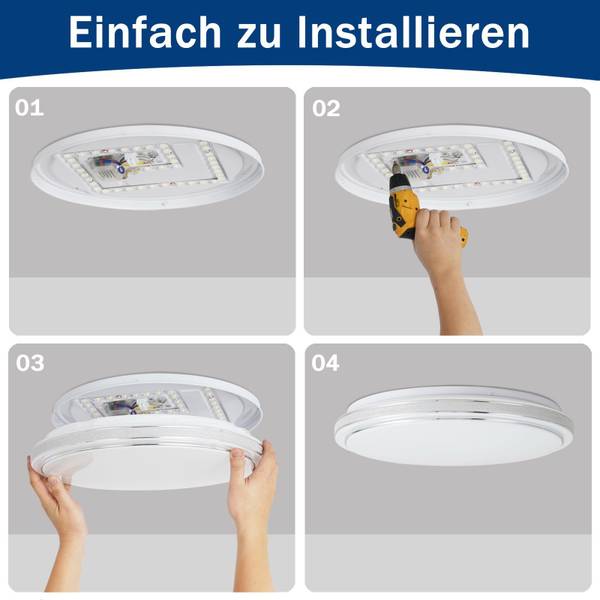 Einfach zu Installieren

01

02

03

04