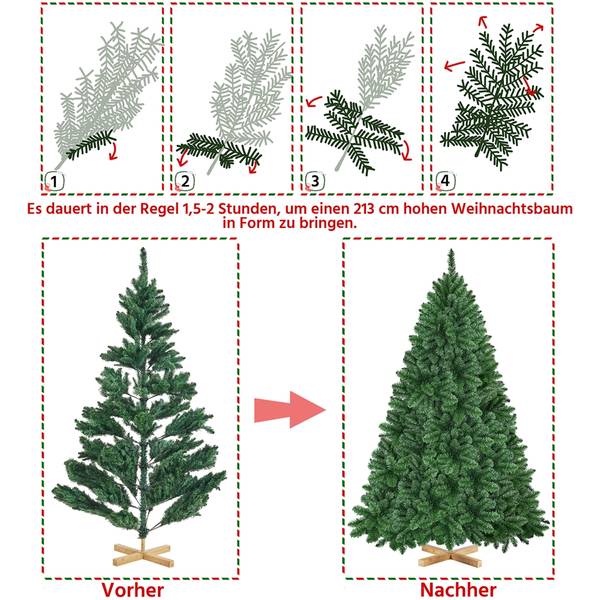 1

2

3

4

Es dauert in der Regel 1,5-2 Stunden, um einen 213 cm hohen Weihnachtsbaum in Form zu bringen.

Vorher

Nachher