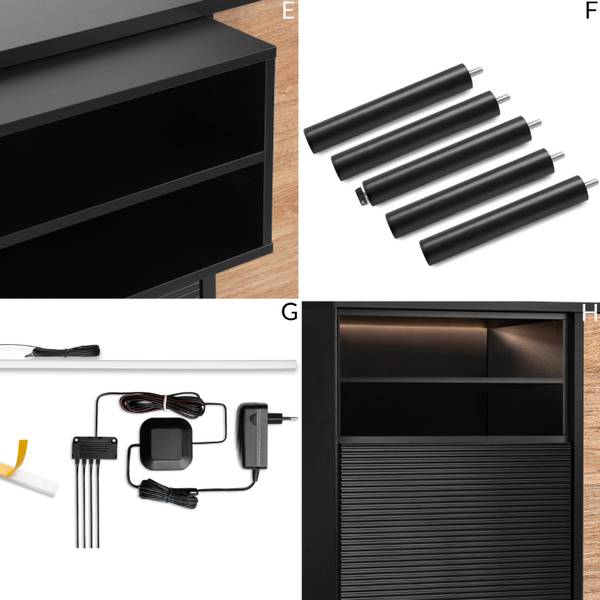 E

F

G

H