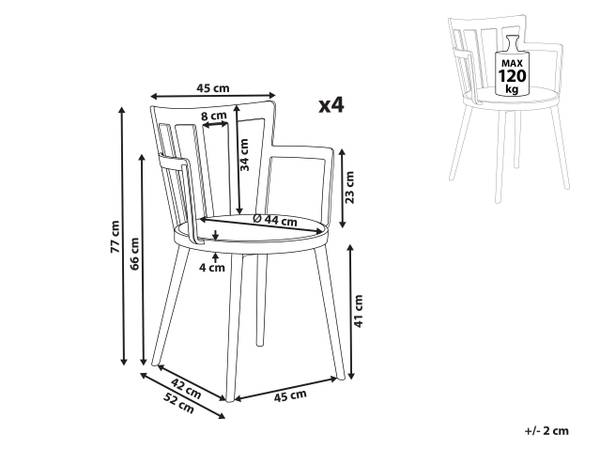 45 cm

x4

8 cm

34 cm

23 cm

Ø 44 cm

77 cm

66 cm

4 cm

41 cm

42 cm

52 cm

45 cm

MAX
120
kg

+/- 2 cm