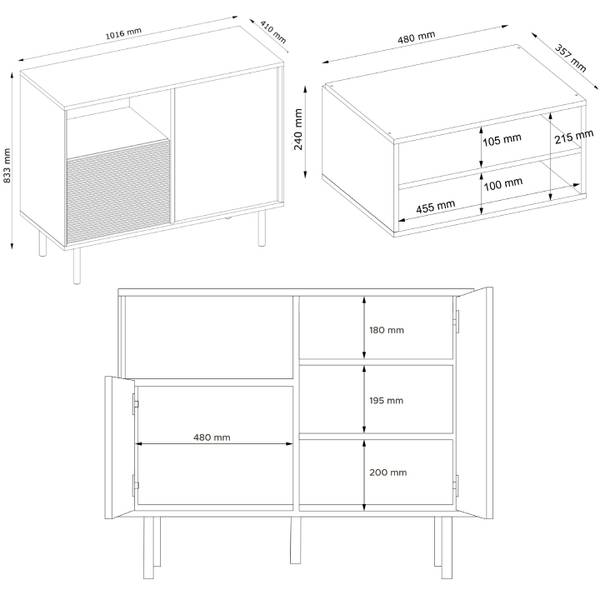 1016 mm
410 mm
833 mm
480 mm
357 mm
240 mm
105 mm
215 mm
100 mm
455 mm
180 mm
195 mm
480 mm
200 mm