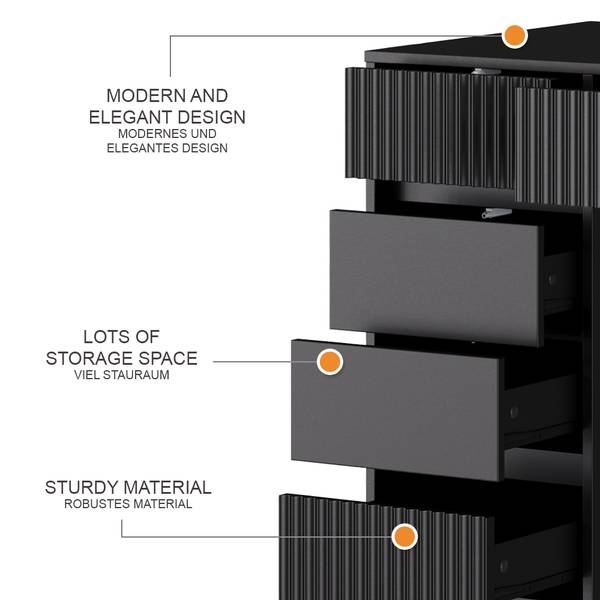 MODERN AND ELEGANT DESIGN
MODERNES UND ELEGANTES DESIGN

LOTS OF STORAGE SPACE
VIEL STAURAUM

STURDY MATERIAL
ROBUSTES MATERIAL