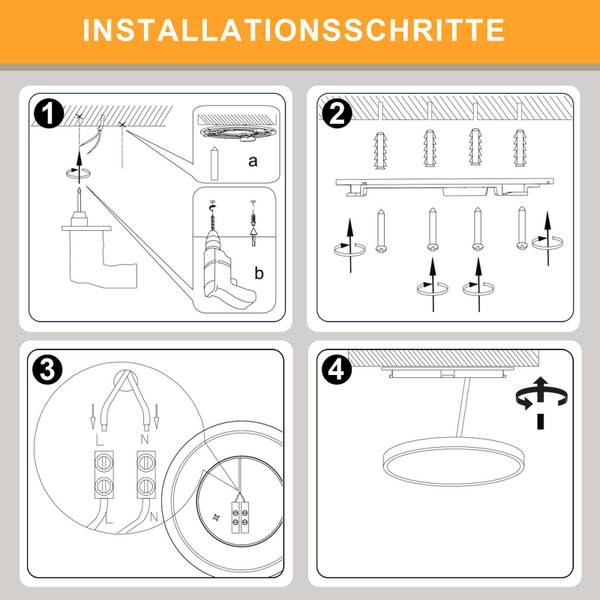 INSTALLATIONSSCHRITTE

1

a

b

2

3

L N

L N

4