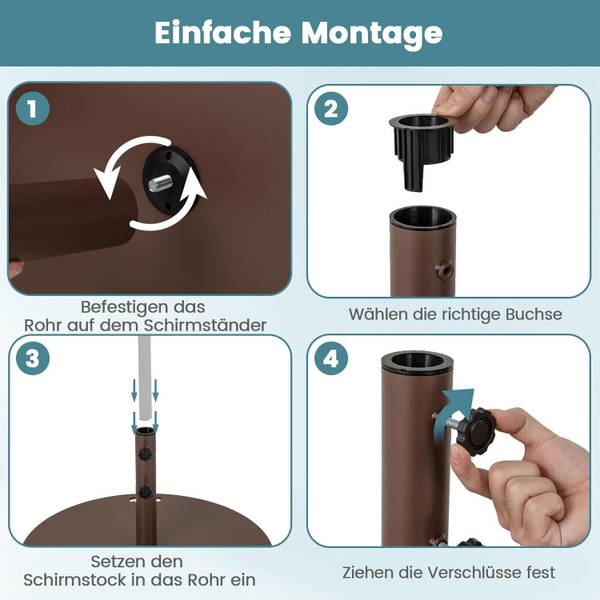 Einfache Montage

1

Befestigen das Rohr auf dem Schirmständer

2

Wählen die richtige Buchse

3

Setzen den Schirmstock in das Rohr ein

4

Ziehen die Verschlüsse fest