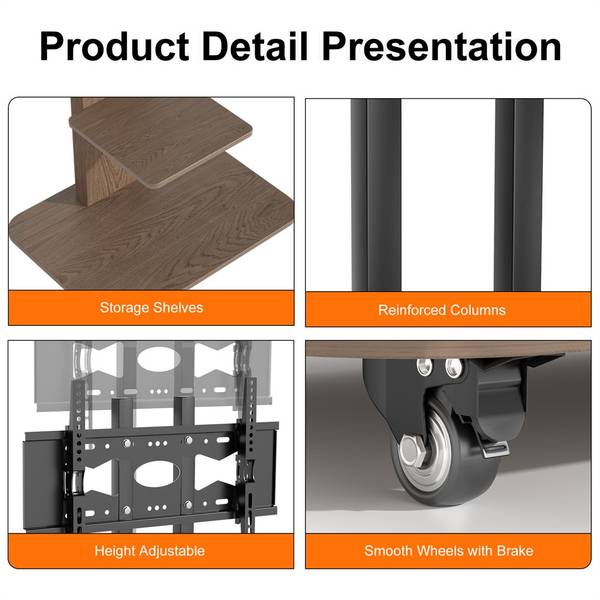 Product Detail Presentation

Storage Shelves

Reinforced Columns

Height Adjustable

Smooth Wheels with Brake