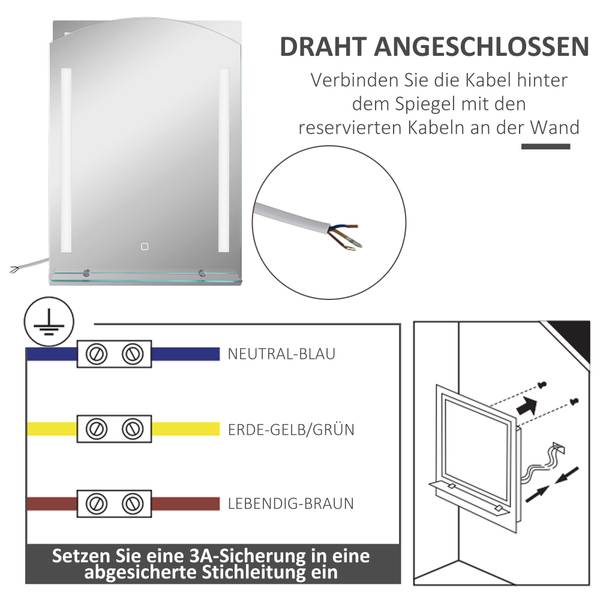 DRAHT ANGESCHLOSSEN

Verbinden Sie die Kabel hinter dem Spiegel mit den reservierten Kabeln an der Wand

NEUTRAL-BLAU

ERDE-GELB/GRÜN

LEBENDIG-BRAUN

Setzen Sie eine 3A-Sicherung in eine abgesicherte Stichleitung ein