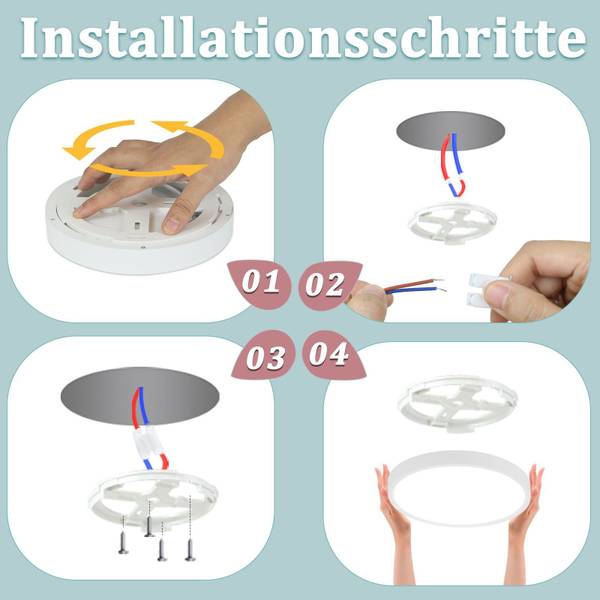 Installationsschritte

01

02

03

04