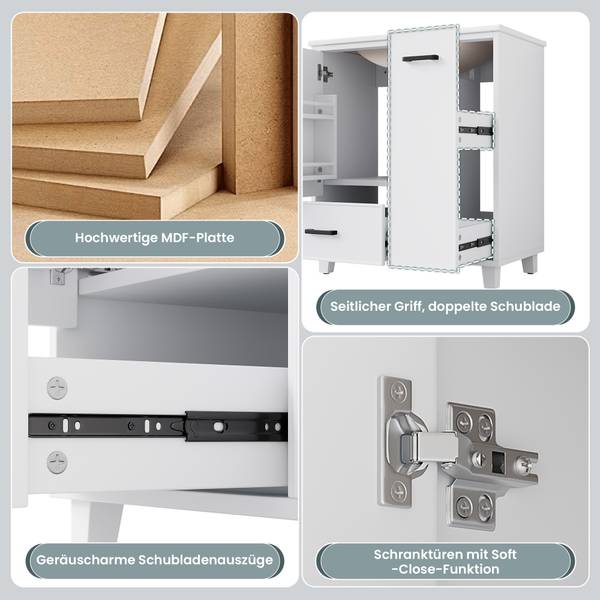 Hochwertige MDF-Platte

Seitlicher Griff, doppelte Schublade

Geräuscharme Schubladenauszüge

Schranktüren mit Soft -Close-Funktion