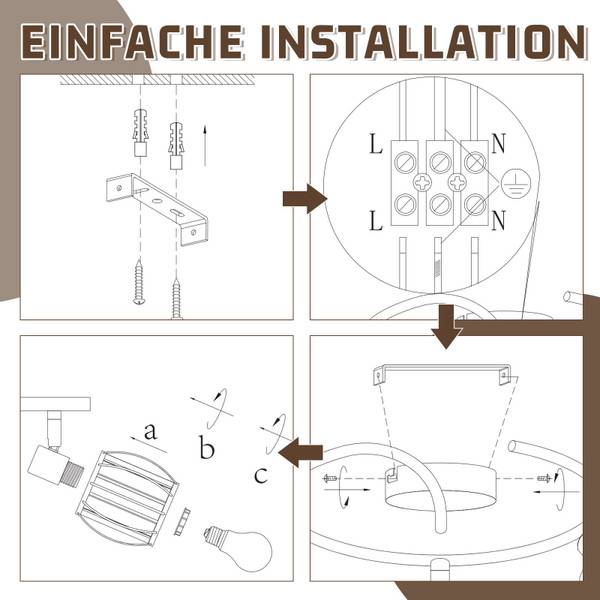 EINFACHE INSTALLATION

L
N
L
N

a
b
c