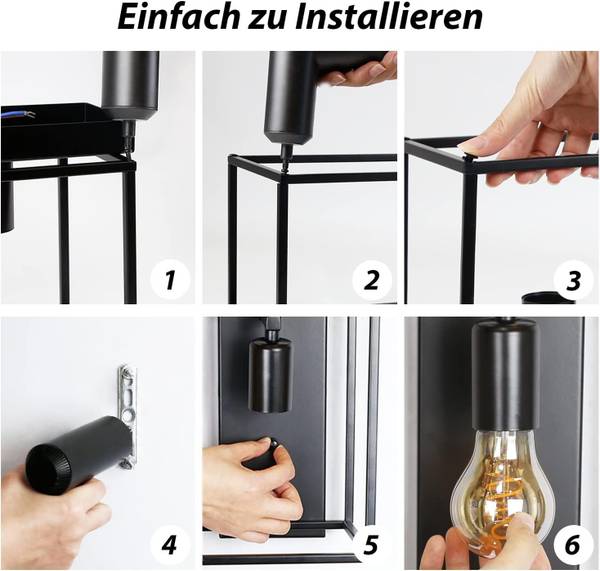 Einfach zu Installieren

1

2

3

4

5

6