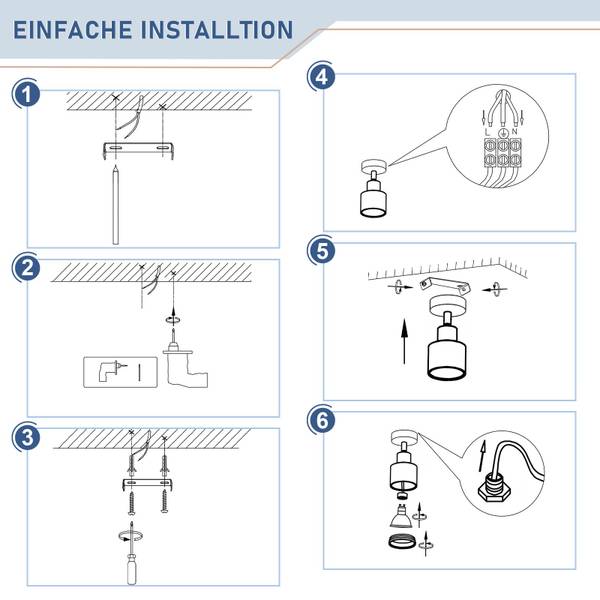 EINFACHE INSTALLTION

1

2

3

4

L N

5

6