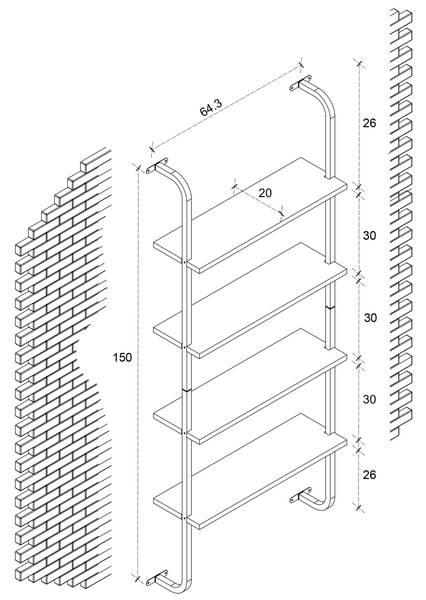 64.3
20
150
26
30
30
30
26