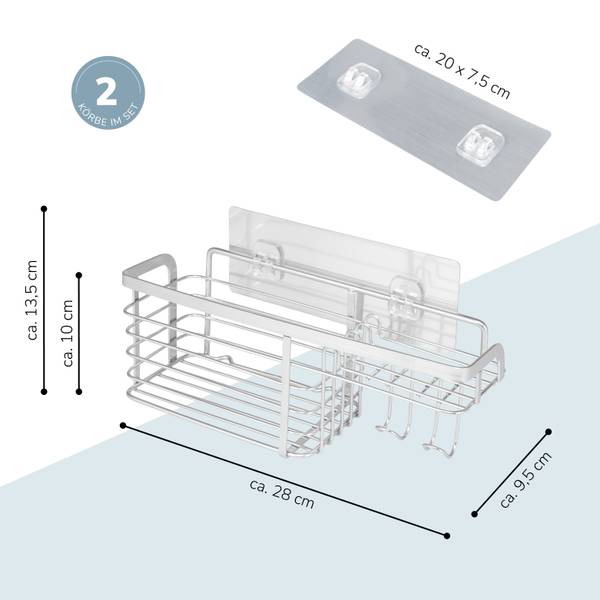 2
KÖRBE IM SET

ca. 20 x 7,5 cm

ca. 13,5 cm

ca. 10 cm

ca. 28 cm

ca. 9,5 cm