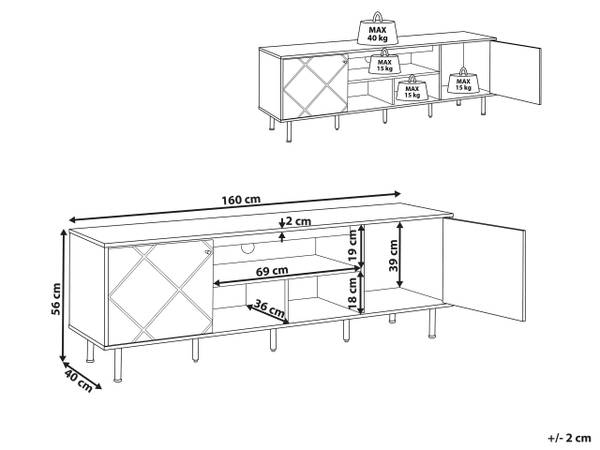 MAX 40 kg

MAX 15 kg

MAX 15 kg

MAX 15 kg

160 cm

2 cm

19 cm

39 cm

69 cm

18 cm

36 cm

56 cm

40 cm

+/- 2 cm