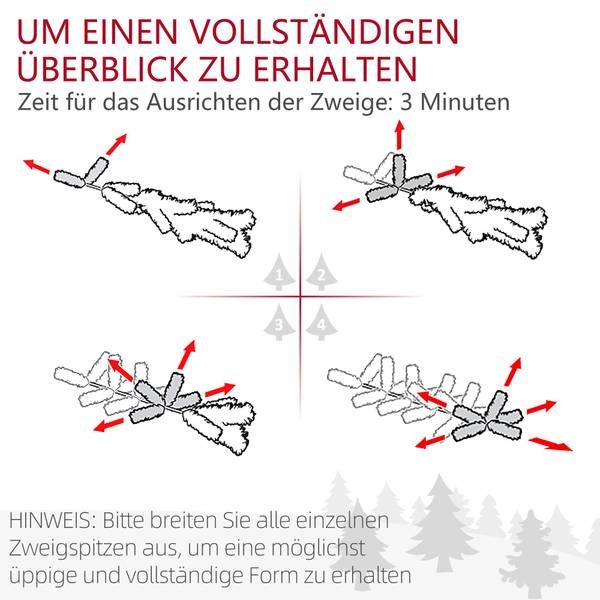 UM EINEN VOLLSTÄNDIGEN ÜBERBLICK ZU ERHALTEN
Zeit für das Ausrichten der Zweige: 3 Minuten

1
2
3
4

HINWEIS: Bitte breiten Sie alle einzelnen Zweigspitzen aus, um eine möglichst üppige und vollständige Form zu erhalten