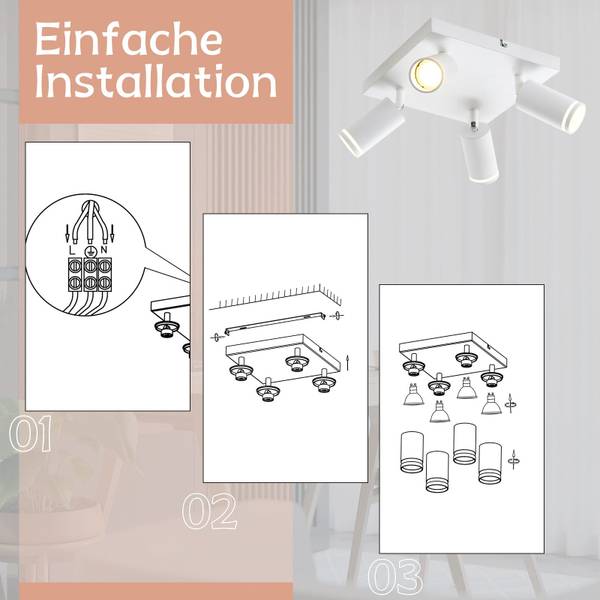 Einfache Installation

L N

01

02

03