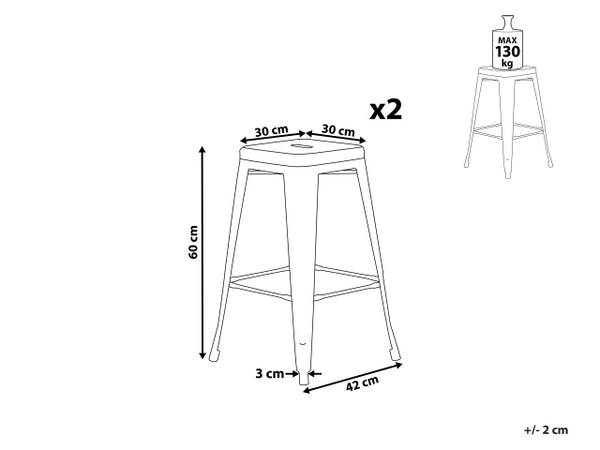 MAX
130
kg

x2

30 cm
30 cm

60 cm

3 cm

42 cm

+/- 2 cm