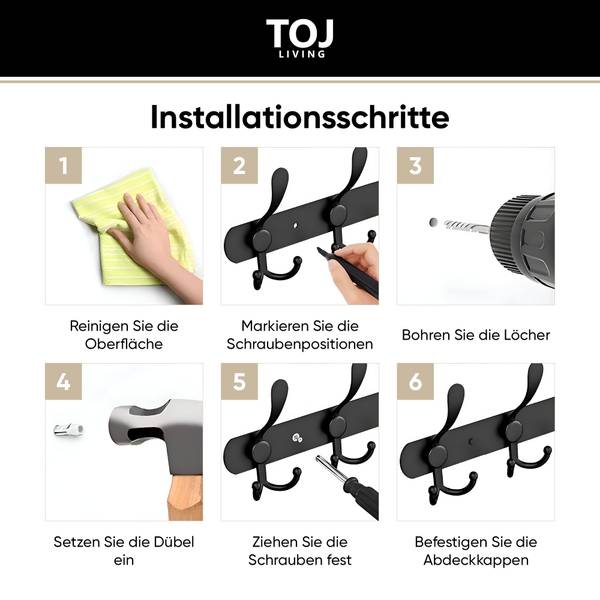 TOJ
LIVING

Installationsschritte

1
Reinigen Sie die Oberfläche

2
Markieren Sie die Schraubenpositionen

3
Bohren Sie die Löcher

4
Setzen Sie die Dübel ein

5
Ziehen Sie die Schrauben fest

6
Befestigen Sie die Abdeckkappen