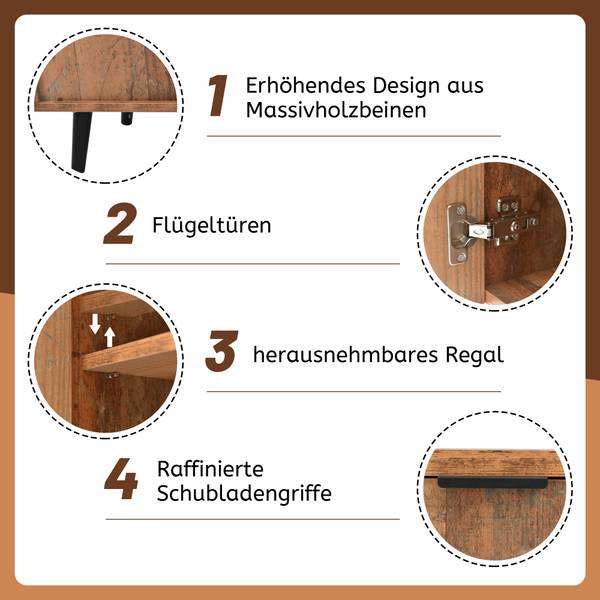 1 Erhöhendes Design aus Massivholzbeinen

2 Flügeltüren

3 herausnehmbares Regal

4 Raffinierte Schubladengriffe