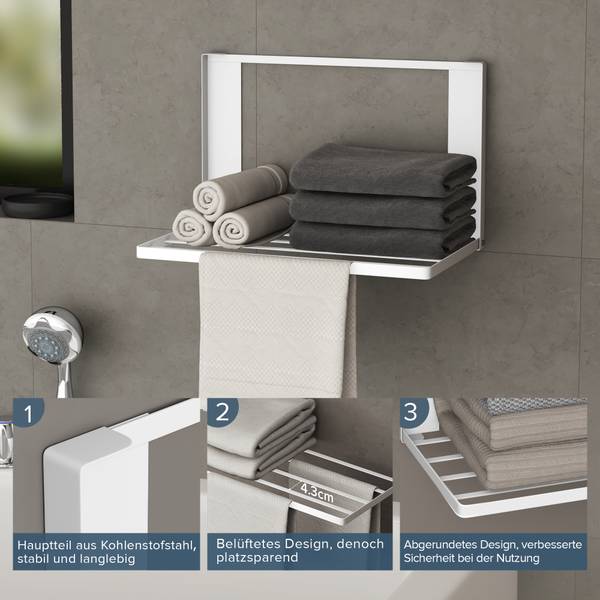 1

Hauptteil aus Kohlenstofstahl, stabil und langlebig

2

4.3cm

Belüftetes Design, denoch platzsparend

3

Abgerundetes Design, verbesserte Sicherheit bei der Nutzung