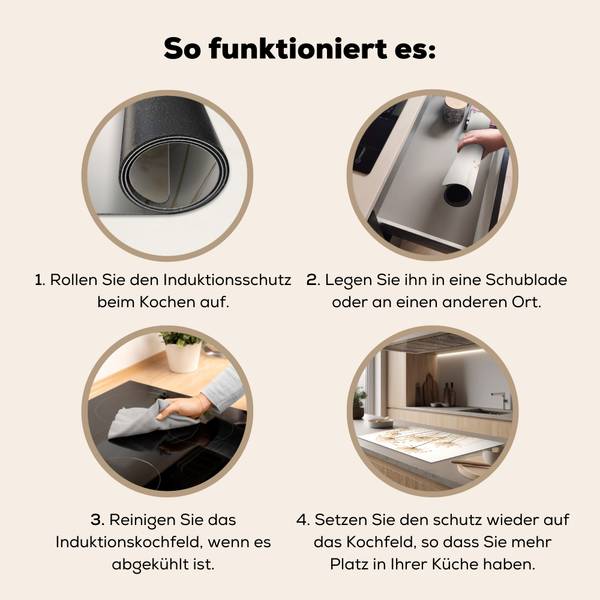 So funktioniert es:

1. Rollen Sie den Induktionsschutz beim Kochen auf.

2. Legen Sie ihn in eine Schublade oder an einen anderen Ort.

3. Reinigen Sie das Induktionskochfeld, wenn es abgekühlt ist.

4. Setzen Sie den schutz wieder auf das Kochfeld, so dass Sie mehr Platz in Ihrer Küche haben.