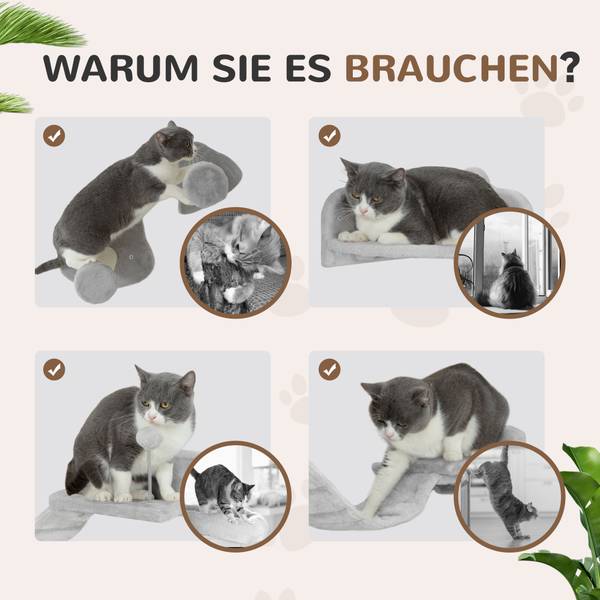 WARUM SIE ES BRAUCHEN?