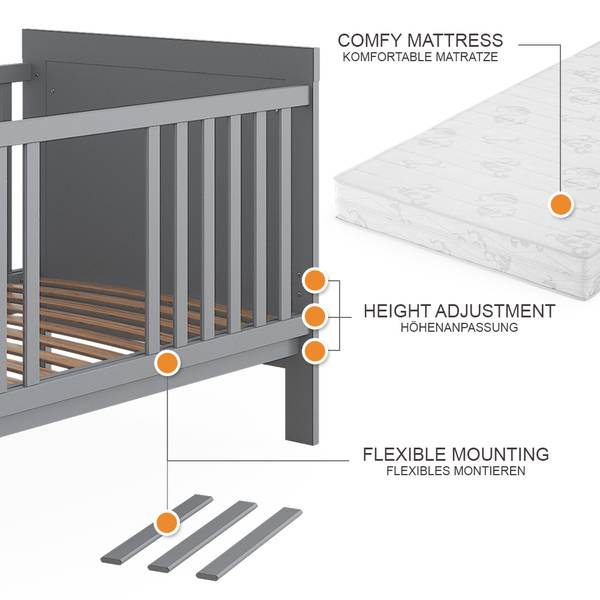 COMFY MATTRESS
KOMFORTABLE MATRATZE

HEIGHT ADJUSTMENT
HÖHENANPASSUNG

FLEXIBLE MOUNTING
FLEXIBLES MONTIEREN