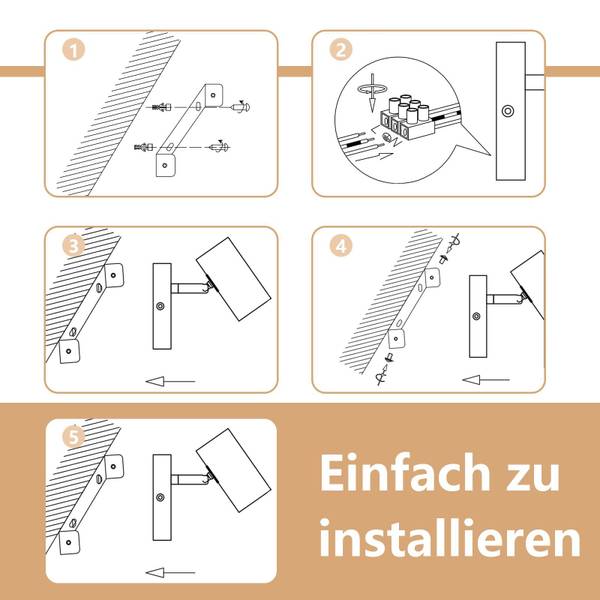 1

2

L
N

3

4

5

Einfach zu installieren