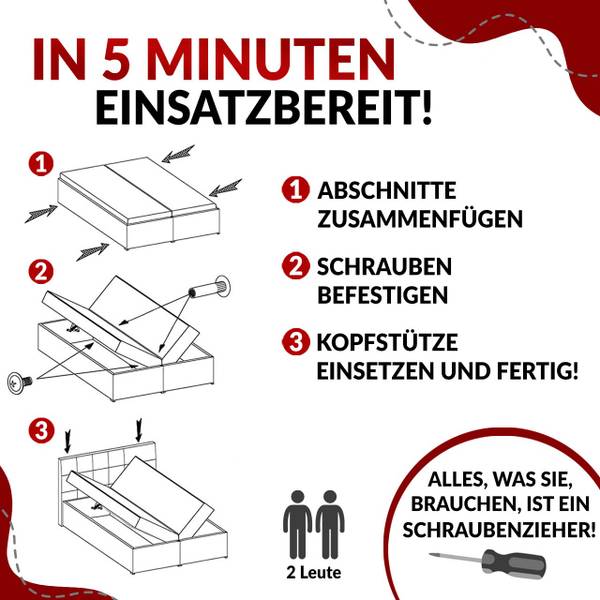 IN 5 MINUTEN EINSATZBEREIT!

1

2

3

1 ABSCHNITTE ZUSAMMENFÜGEN

2 SCHRAUBEN BEFESTIGEN

3 KOPFSTÜTZE EINSETZEN UND FERTIG!

2 Leute

ALLES, WAS SIE, BRAUCHEN, IST EIN SCHRAUBENZIEHER!