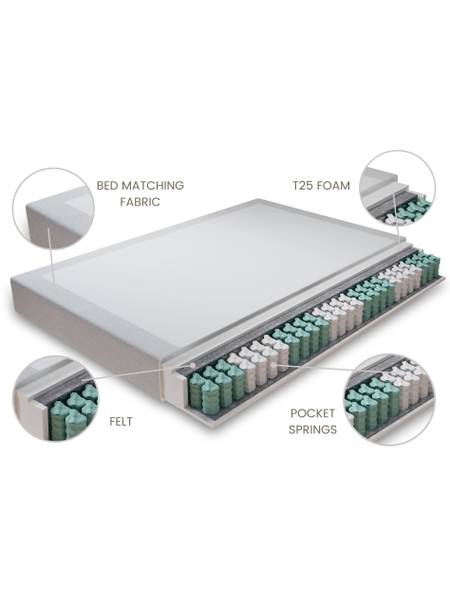 BED MATCHING FABRIC

T25 FOAM

FELT

POCKET SPRINGS