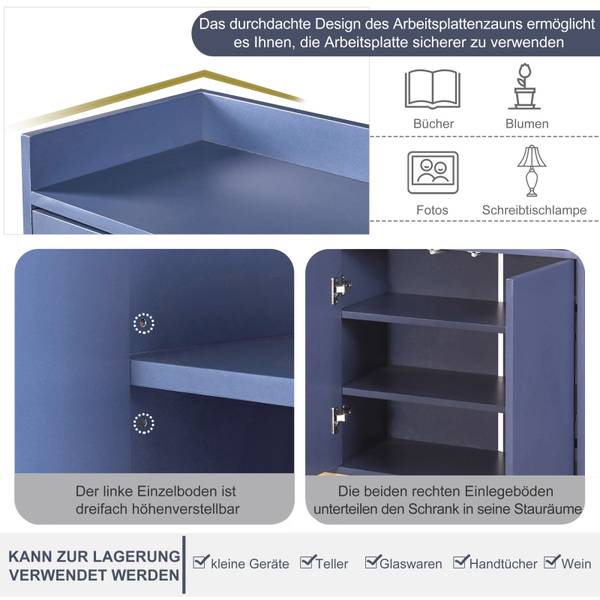 Das durchdachte Design des Arbeitsplattenzauns ermöglicht es Ihnen, die Arbeitsplatte sicherer zu verwenden

Bücher

Blumen

Fotos

Schreibtischlampe

Der linke Einzelboden ist dreifach höhenverstellbar

Die beiden rechten Einlegeböden unterteilen den Schrank in seine Stauräume

KANN ZUR LAGERUNG VERWENDET WERDEN

kleine Geräte

Teller

Glaswaren

Handtücher

Wein