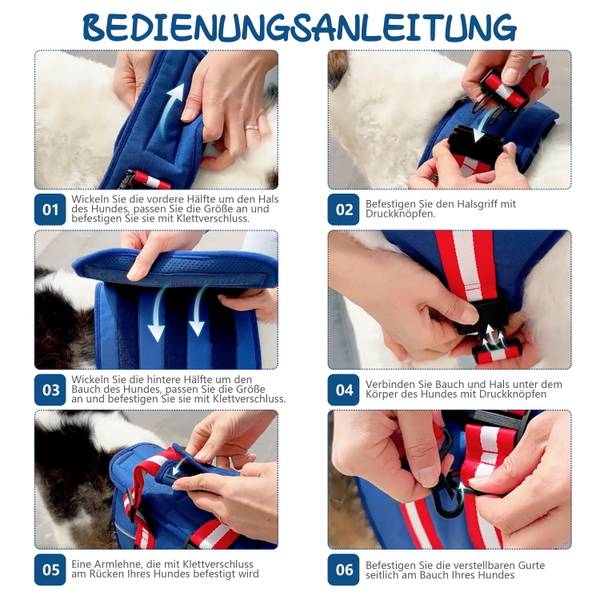 BEDIENUNGSANLEITUNG

01 Wickeln Sie die vordere Hälfte um den Hals des Hundes, passen Sie die Größe an und befestigen Sie sie mit Klettverschluss.

02 Befestigen Sie den Halsgriff mit Druckknöpfen.

03 Wickeln Sie die hintere Hälfte um den Bauch des Hundes, passen Sie die Größe an und befestigen Sie sie mit Klettverschluss.

04 Verbinden Sie Bauch und Hals unter dem Körper des Hundes mit Druckknöpfen

05 Eine Armlehne, die mit Klettverschluss am Rücken Ihres Hundes befestigt wird

06 Befestigen Sie die verstellbaren Gurte seitlich am Bauch Ihres Hundes