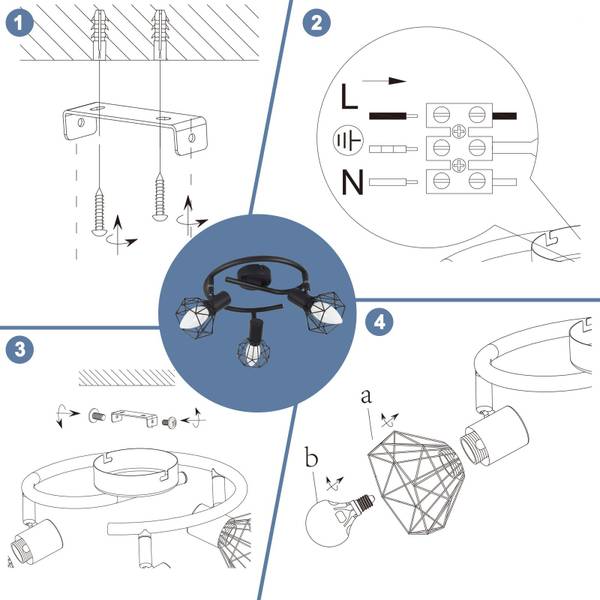 1

2

L

N

3

4

a

b