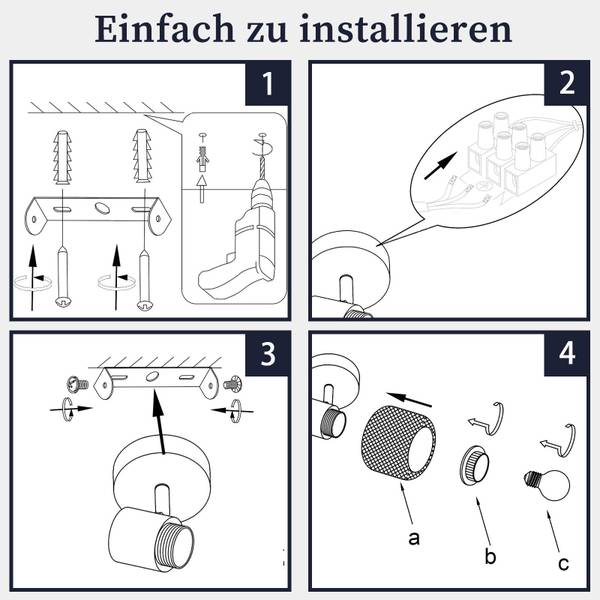 Einfach zu installieren

1

2

3

4

a

b

c