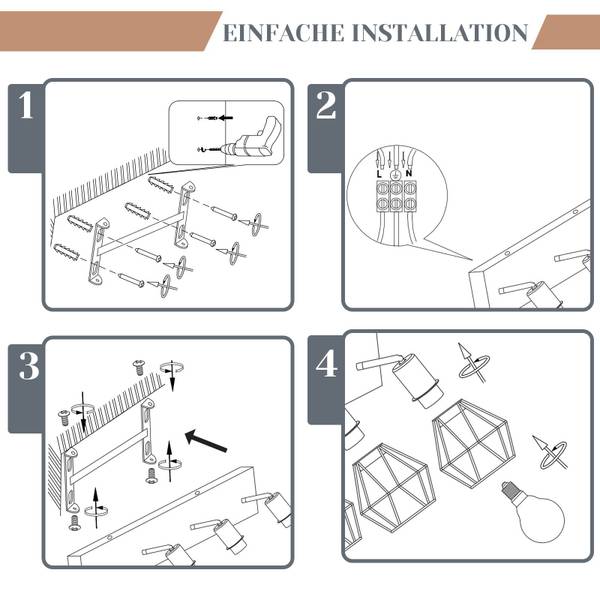 EINFACHE INSTALLATION

1

2

L N

3

4