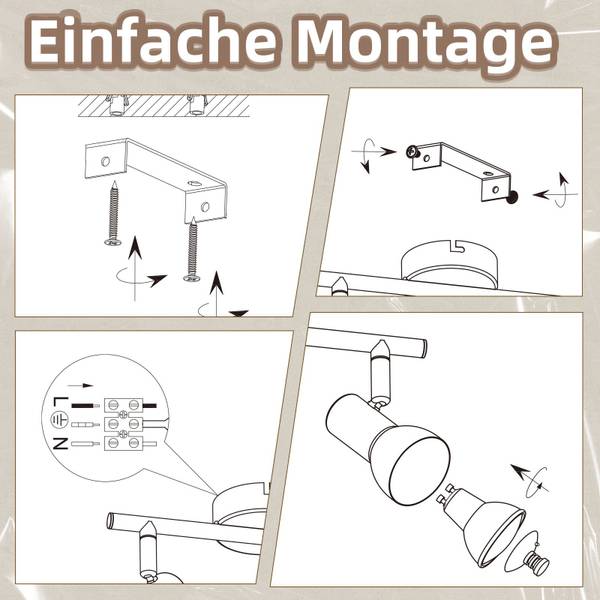 Einfache Montage

L

N