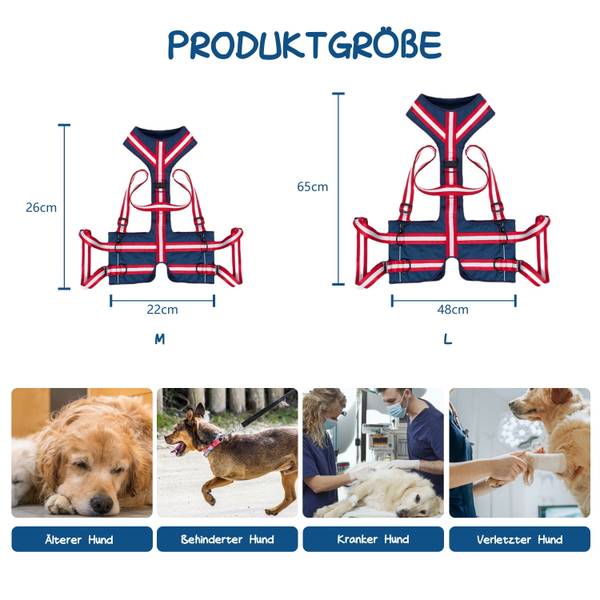 PRODUKTGRÖßE

26cm

22cm

M

65cm

48cm

L

Älterer Hund

Behinderter Hund

Kranker Hund

Verletzter Hund