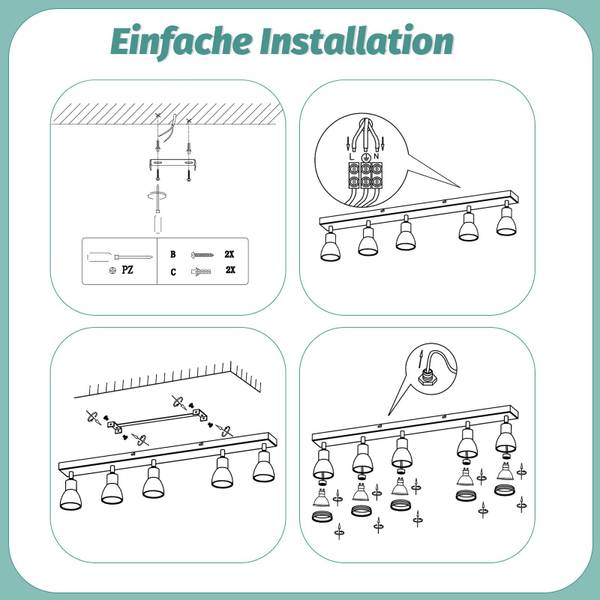 Einfache Installation

PZ

B 2X

C 2X

L N