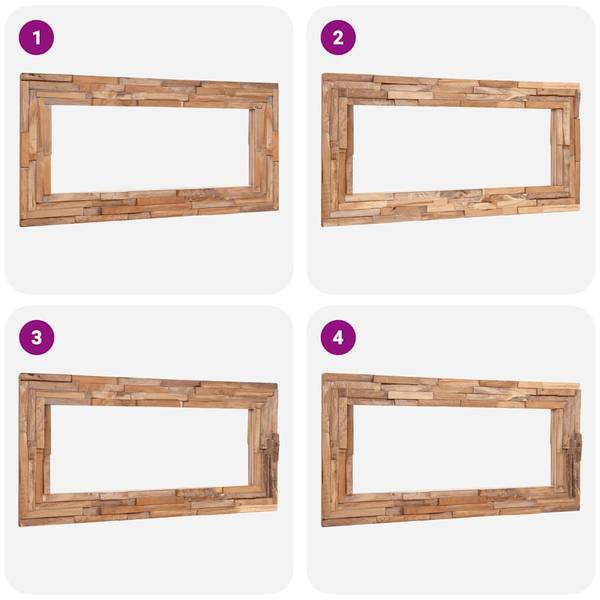 1

2

3

4