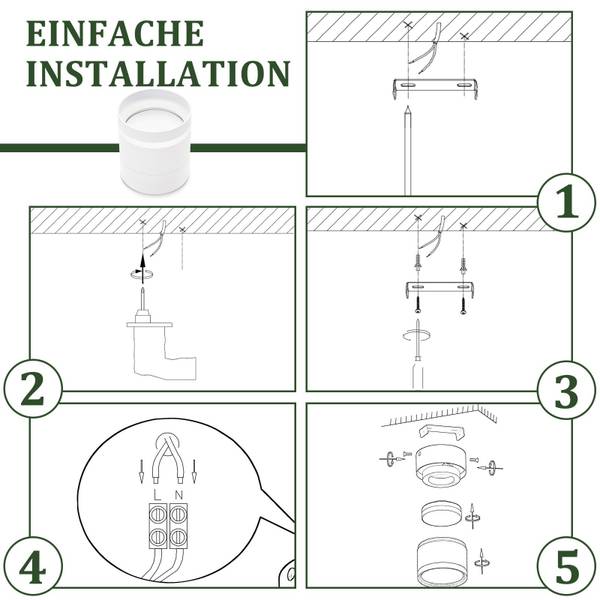 EINFACHE INSTALLATION

1

2

3

L N

4

5