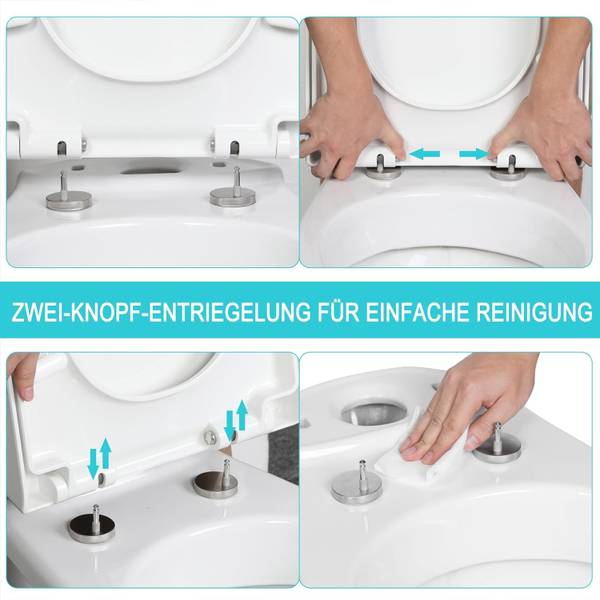 ZWEI-KNOPF-ENTRIEGELUNG FÜR EINFACHE REINIGUNG