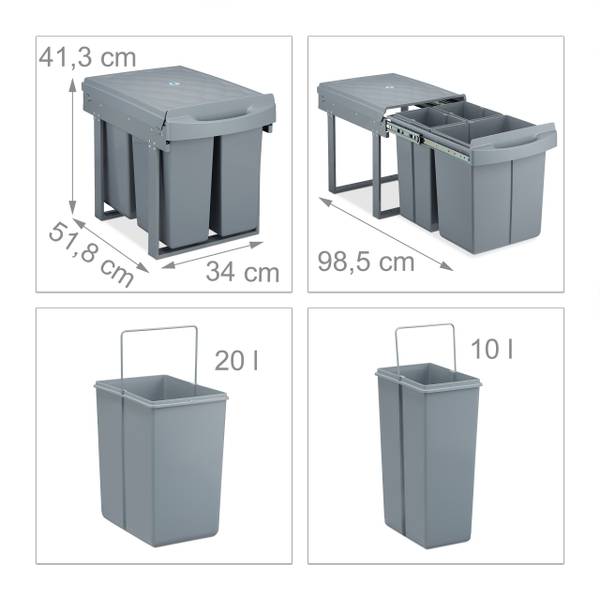 41,3 cm

51,8 cm

34 cm

98,5 cm

20 l

10 l