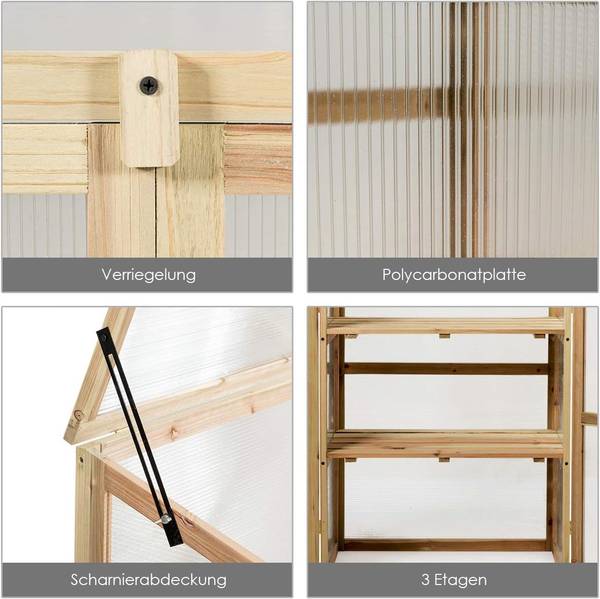 Verriegelung

Polycarbonatplatte

Scharnierabdeckung

3 Etagen