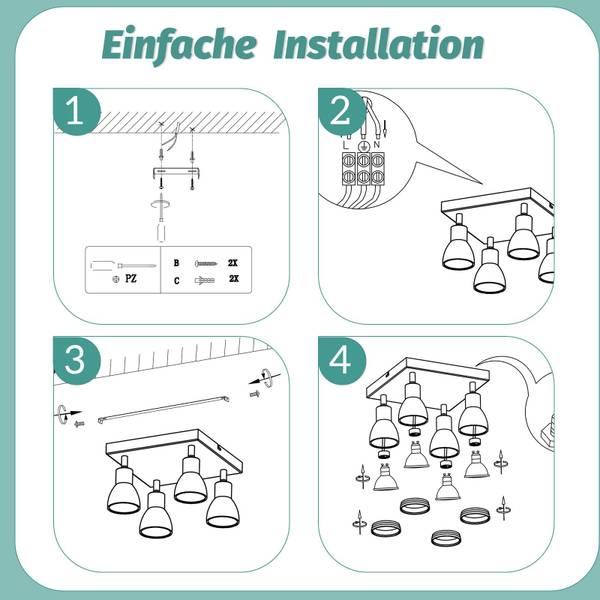 Einfache Installation

1

PZ

B 2X

C 2X

2

L N

3

4