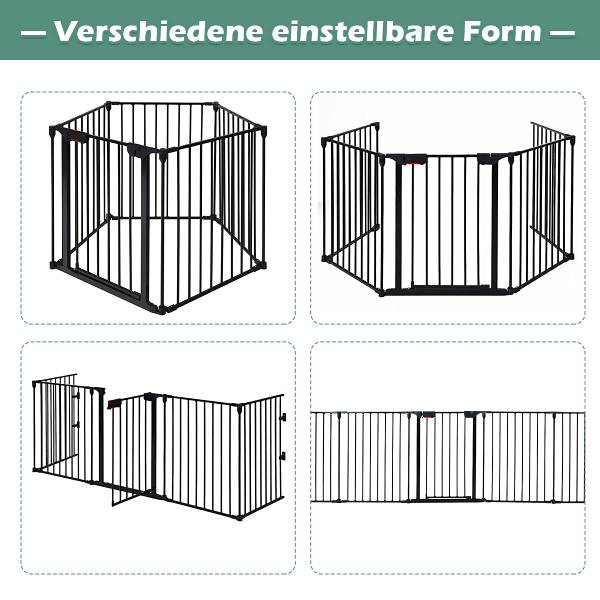 — Verschiedene einstellbare Form —